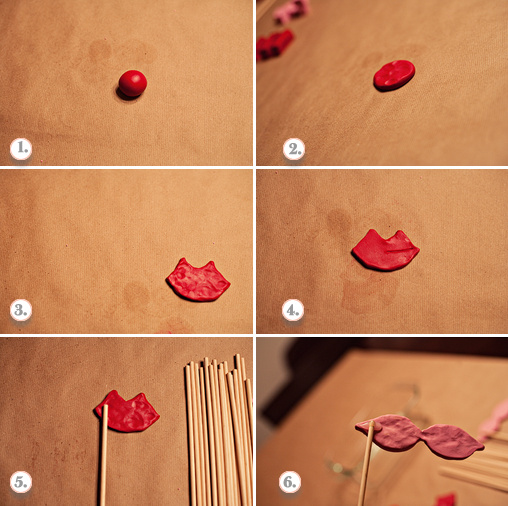 1.

2.

3.

4.

5.

6.